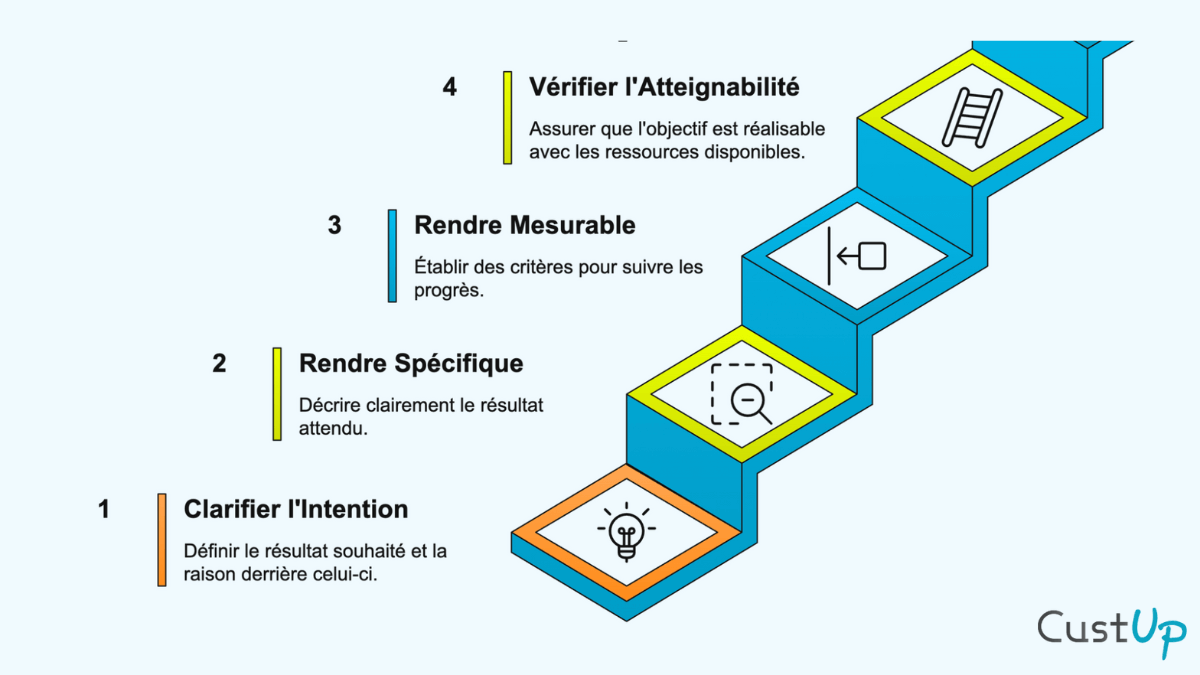 4 Vérifier l'Atteignabilité

Assurer que l'objectif est réalisable avec les ressources disponibles.

3 Rendre Mesurable

Établir des critères pour suivre les progrès.

2 Rendre Spécifique

Décrire clairement le résultat attendu.

1 Clarifier l'Intention

Définir le résultat souhaité et la raison derrière celui-ci.

CustUp